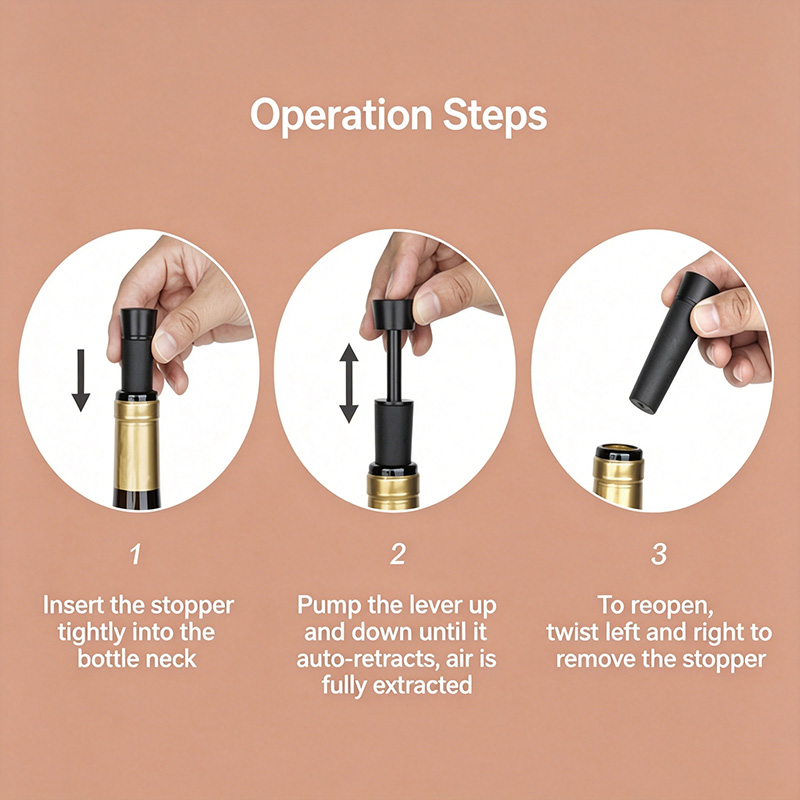 Operation Steps

1

Insert the stopper tightly into the bottle neck

2

Pump the lever up and down until it auto-retracts, air is fully extracted

3

To reopen, twist left and right to remove the stopper